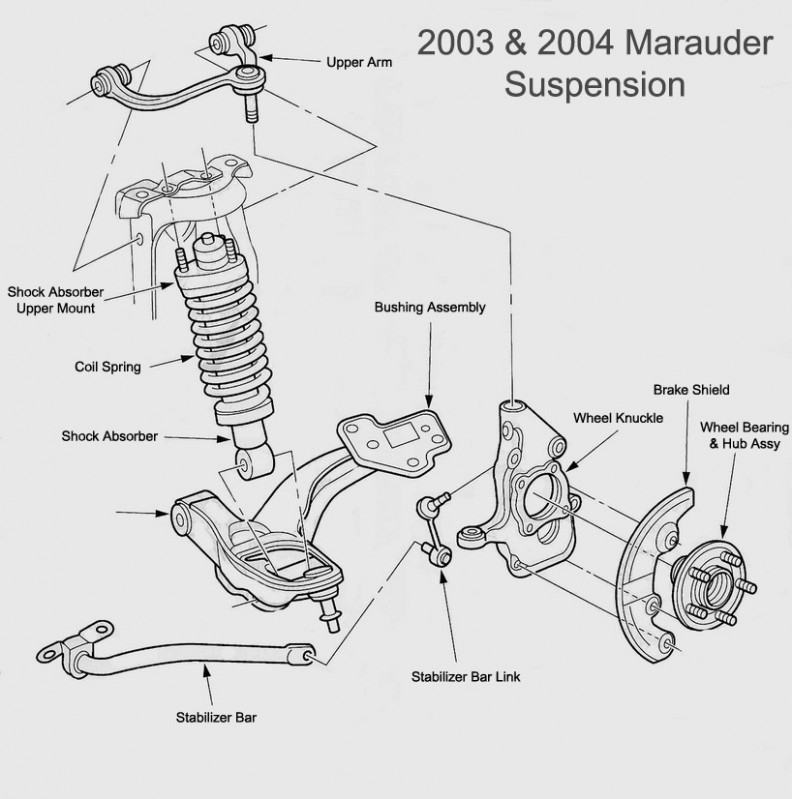 2003 & 2004 Marauder Suspension

Upper Arm

Shock Absorber Upper Mount

Bushing Assembly

Coil Spring

Brake Shield

Wheel Knuckle

Wheel Bearing & Hub Assy

Shock Absorber

Stabilizer Bar Link

Stabilizer Bar